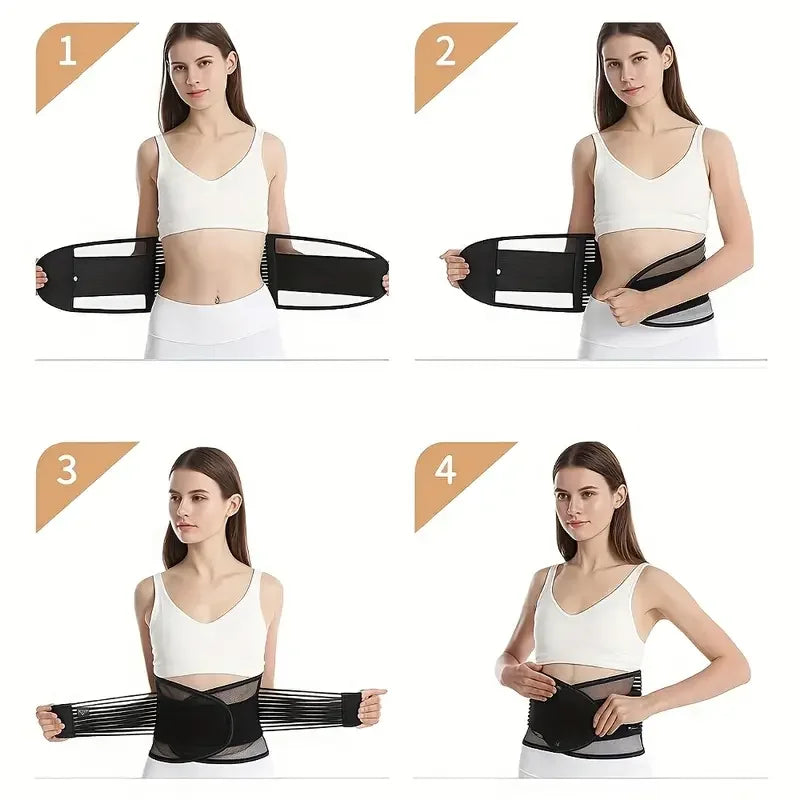 1

2

3

4